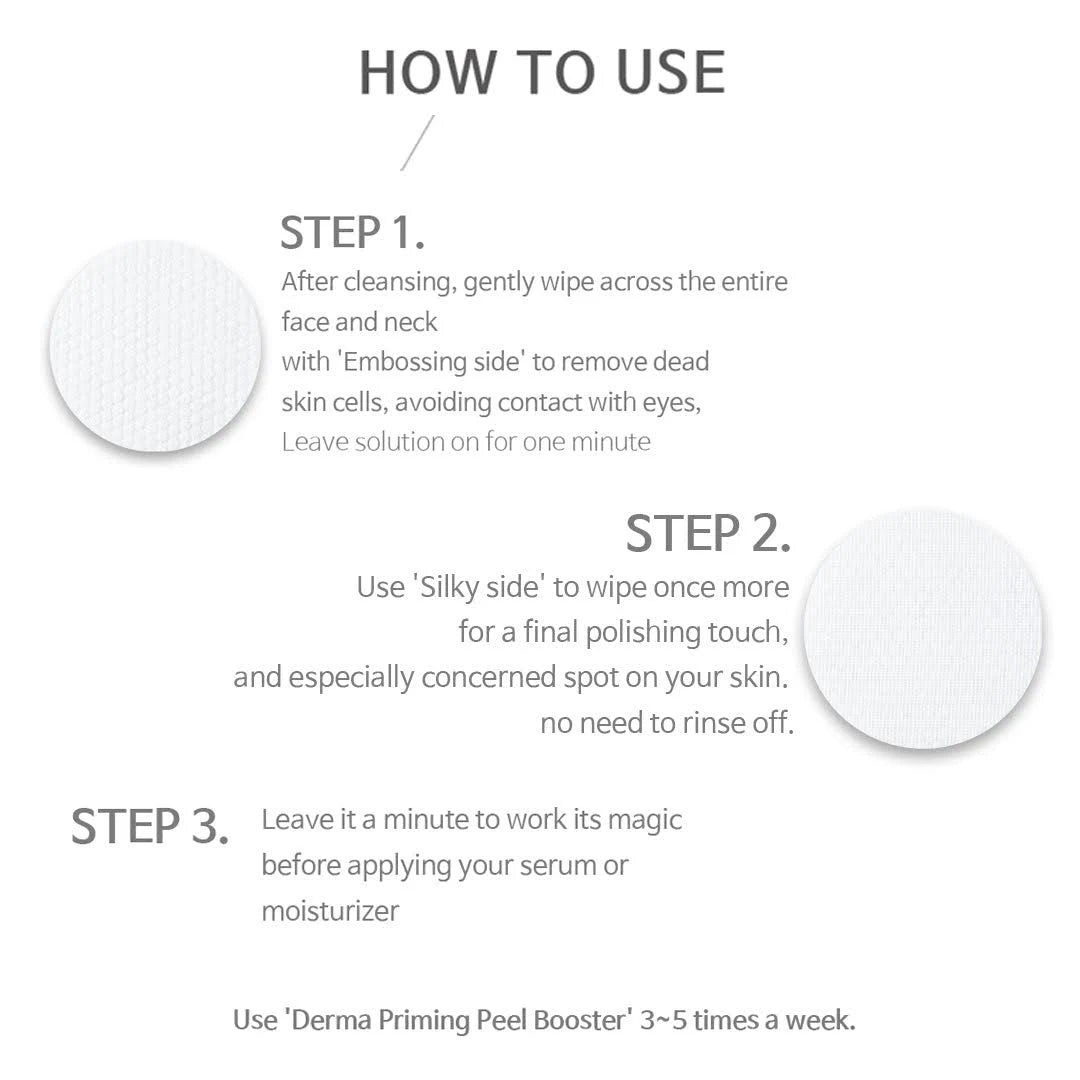 HOW TO USE

STEP 1.
After cleansing, gently wipe across the entire face and neck
with 'Embossing side' to remove dead skin cells, avoiding contact with eyes,
Leave solution on for one minute

STEP 2.
Use 'Silky side' to wipe once more for a final polishing touch,
and especially concerned spot on your skin.
no need to rinse off.

STEP 3.
Leave it a minute to work its magic before applying your serum or moisturizer

Use 'Derma Priming Peel Booster' 3~5 times a week.