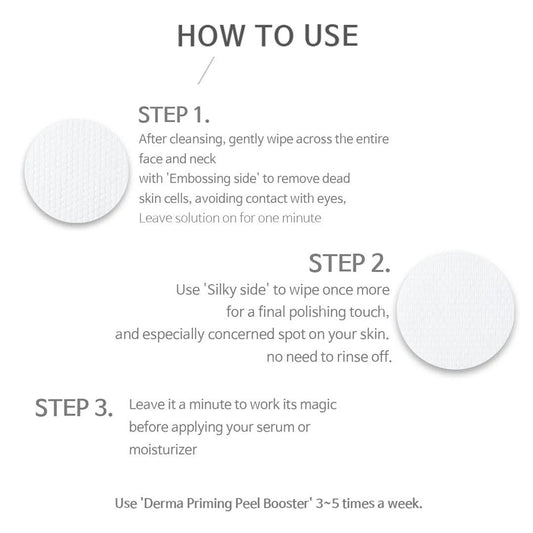 HOW TO USE

STEP 1.
After cleansing, gently wipe across the entire face and neck
with 'Embossing side' to remove dead skin cells, avoiding contact with eyes,
Leave solution on for one minute

STEP 2.
Use 'Silky side' to wipe once more
for a final polishing touch,
and especially concerned spot on your skin.
no need to rinse off.

STEP 3.
Leave it a minute to work its magic before applying your serum or moisturizer

Use 'Derma Priming Peel Booster' 3~5 times a week.